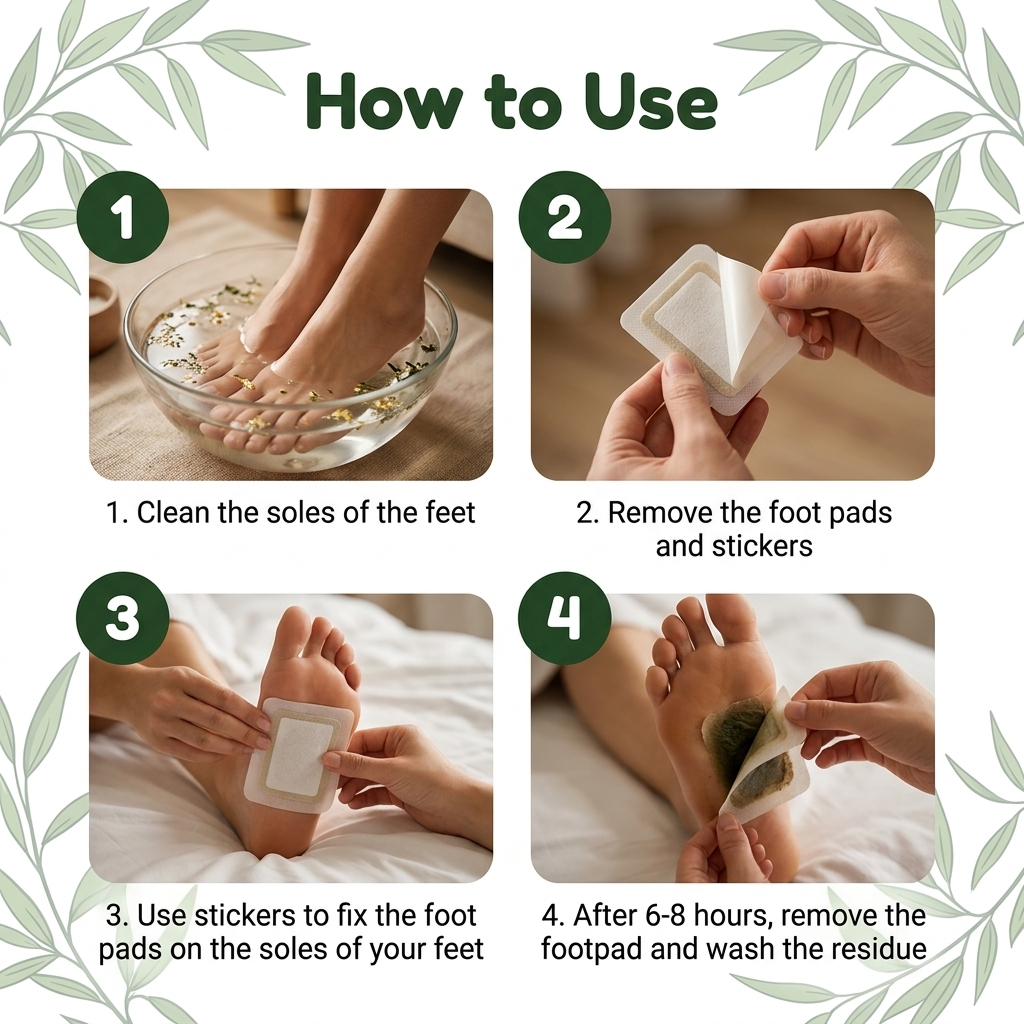 How to Use

1

1. Clean the soles of the feet

2

2. Remove the foot pads and stickers

3

3. Use stickers to fix the foot pads on the soles of your feet

4

4. After 6-8 hours, remove the footpad and wash the residue