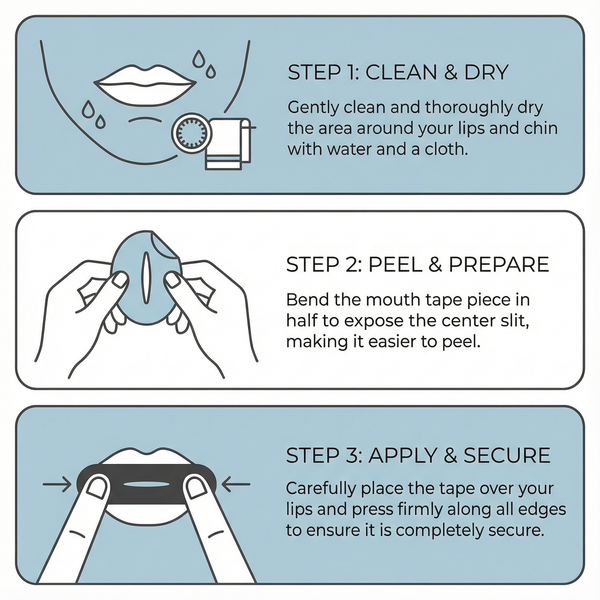 STEP 1: CLEAN & DRY

Gently clean and thoroughly dry the area around your lips and chin with water and a cloth.

STEP 2: PEEL & PREPARE

Bend the mouth tape piece in half to expose the center slit, making it easier to peel.

STEP 3: APPLY & SECURE

Carefully place the tape over your lips and press firmly along all edges to ensure it is completely secure.