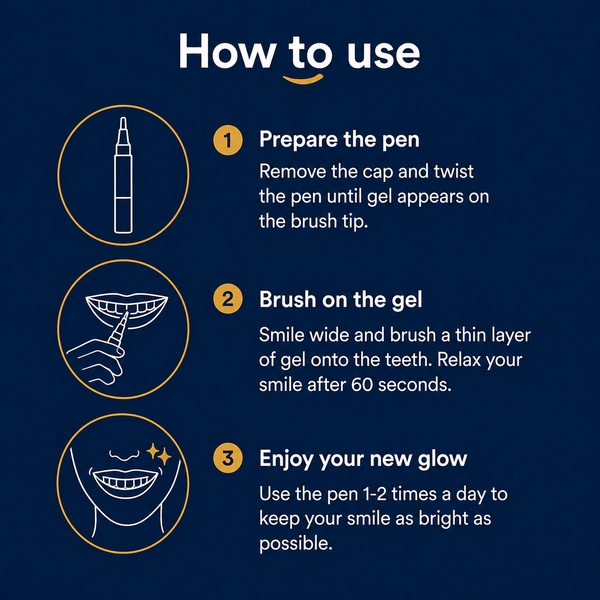 How to use

1 Prepare the pen

Remove the cap and twist the pen until gel appears on the brush tip.

2 Brush on the gel

Smile wide and brush a thin layer of gel onto the teeth. Relax your smile after 60 seconds.

3 Enjoy your new glow

Use the pen 1-2 times a day to keep your smile as bright as possible.